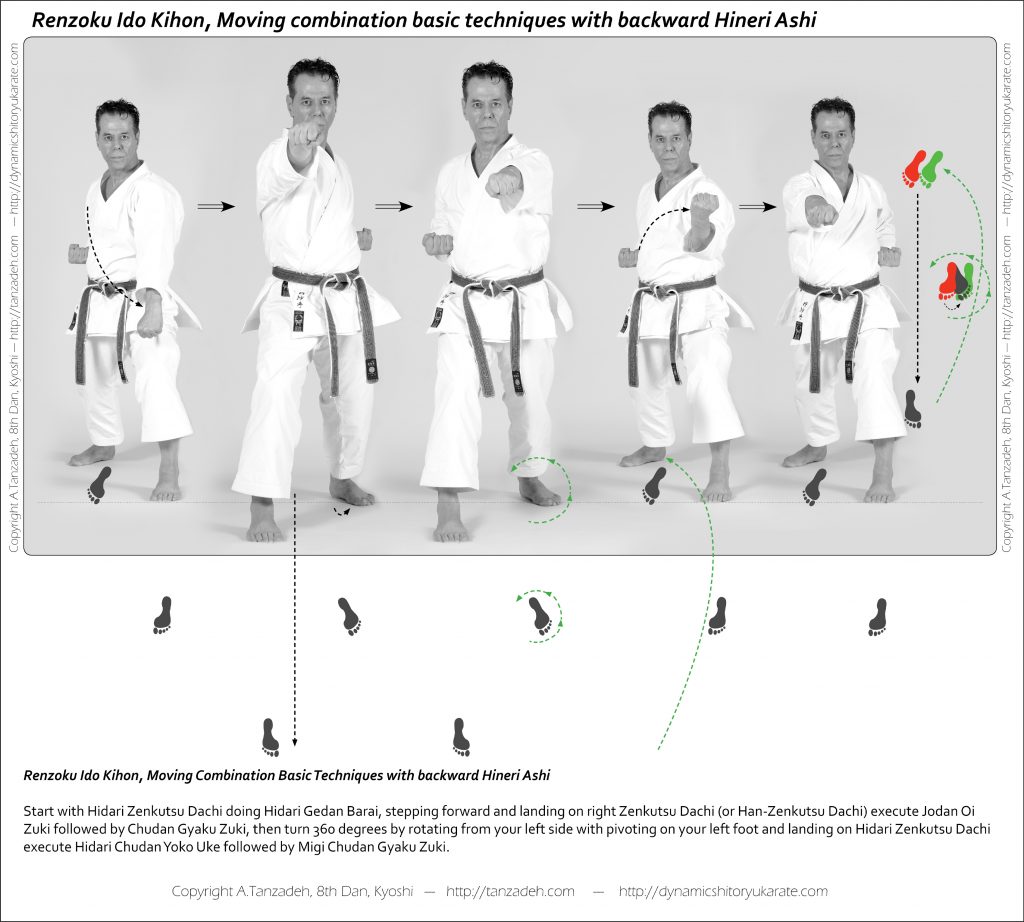 Renzoku Ido Kihon, Moving combination basic techniques with backward Hineri Ashi

Copyright A.Tanzadeh, 8th Dan, Kyoshi — http://tanzadeh.com — http://dynamicshitoryukarate.com

Copyright A.Tanzadeh, 8th Dan, Kyoshi — http://tanzadeh.com — http://dynamicshitoryukarate.com

Renzoku Ido Kihon, Moving Combination Basic Techniques with backward Hineri Ashi

Start with Hidari Zenkutsu Dachi doing Hidari Gedan Barai, stepping forward and landing on right Zenkutsu Dachi (or Han-Zenkutsu Dachi) execute Jodan Oi Zuki followed by Chudan Gyaku Zuki, then turn 360 degrees by rotating from your left side with pivoting on your left foot and landing on Hidari Zenkutsu Dachi execute Hidari Chudan Yoko Uke followed by Migi Chudan Gyaku Zuki.

Copyright A.Tanzadeh, 8th Dan, Kyoshi — http://tanzadeh.com — http://dynamicshitoryukarate.com